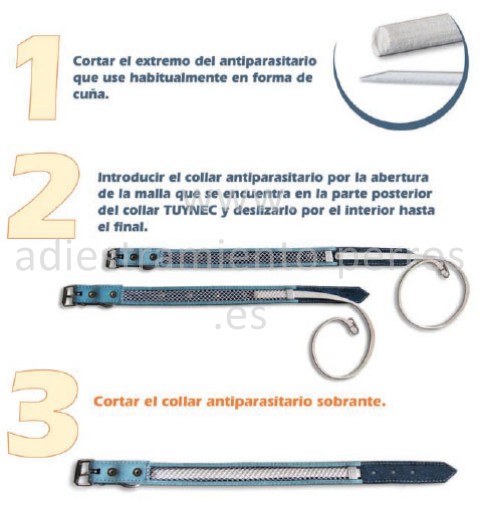 1

Cortar el extremo del antiparasitario que use habitualmente en forma de cuña.

2

Introducir el collar antiparasitario por la abertura de la malla que se encuentra en la parte posterior del collar TUYNEC y deslizarlo por el interior hasta el final.

www.adiestramientoperros.es

3

Cortar el collar antiparasitario sobrante.